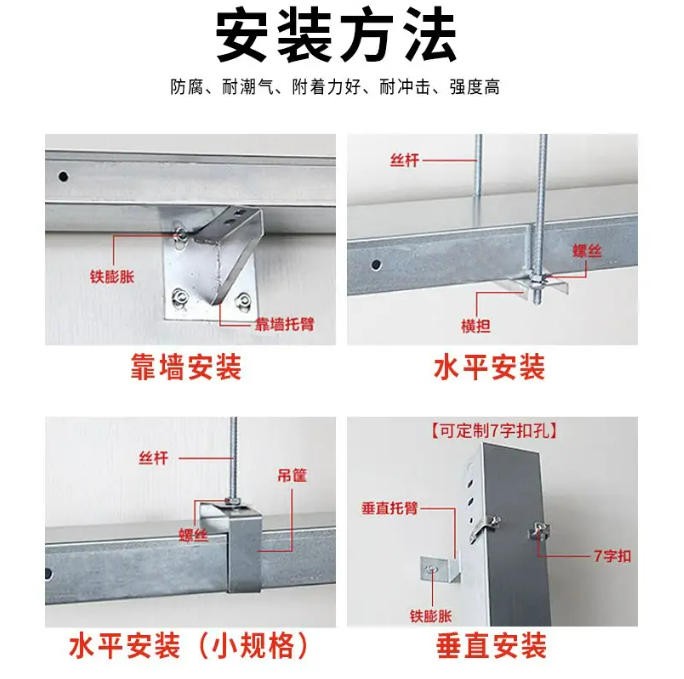 安装方法

防腐、耐潮气、附着力好、耐冲击、强度高

铁膨胀

靠墙托臂

靠墙安装

丝杆

螺丝

横担

水平安装

丝杆

吊筐

螺丝

水平安装（小规格）

【可定制7字扣孔】

垂直托臂

7字扣

铁膨胀

垂直安装