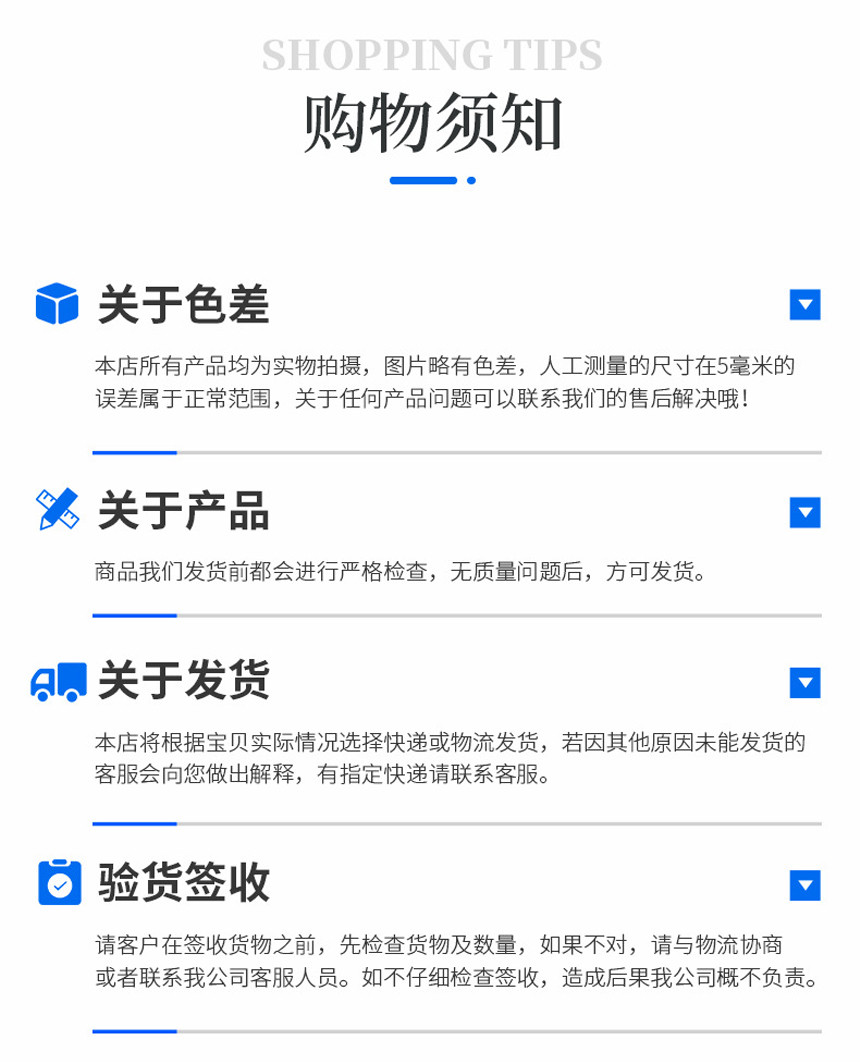 SHOPPING TIPS

购物须知

关于色差

本店所有产品均为实物拍摄，图片略有色差，人工测量的尺寸在5毫米的误差属于正常范围，关于任何产品问题可以联系我们的售后解决哦！

关于产品

商品我们发货前都会进行严格检查，无质量问题后，方可发货。

关于发货

本店将根据宝贝实际情况选择快递或物流发货，若因其他原因未能发货的客服会向您做出解释，有指定快递请联系客服。

验货签收

请客户在签收货物之前，先检查货物及数量，如果不对，请与物流协商或者联系我公司客服人员。如不仔细检查签收，造成后果我公司概不负责。